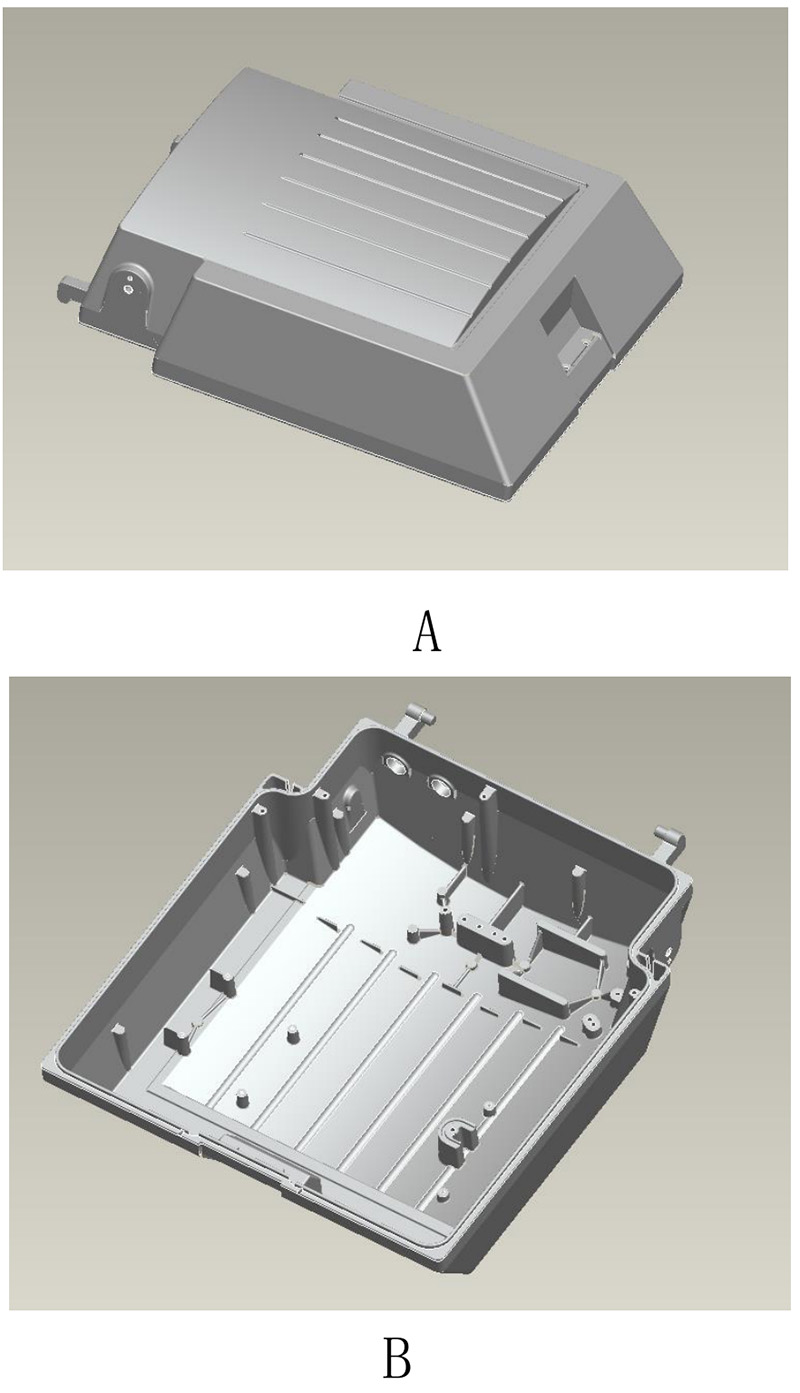 A

B