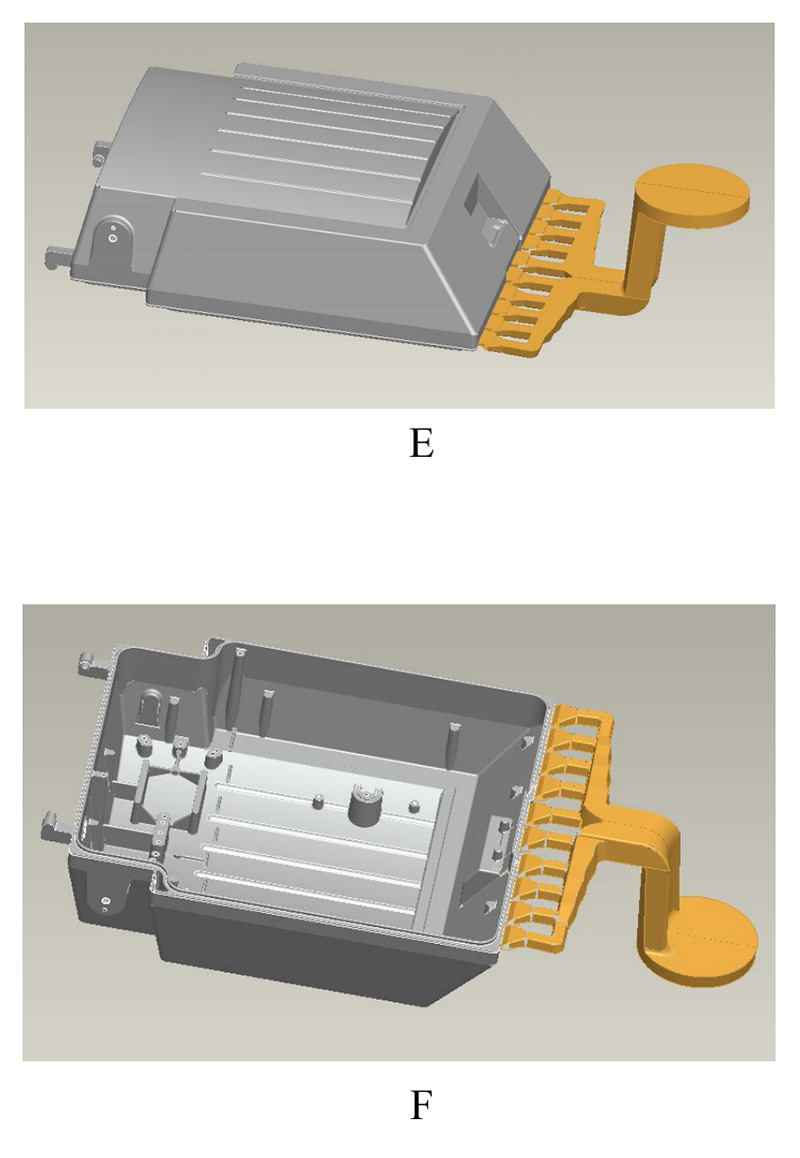 E

F